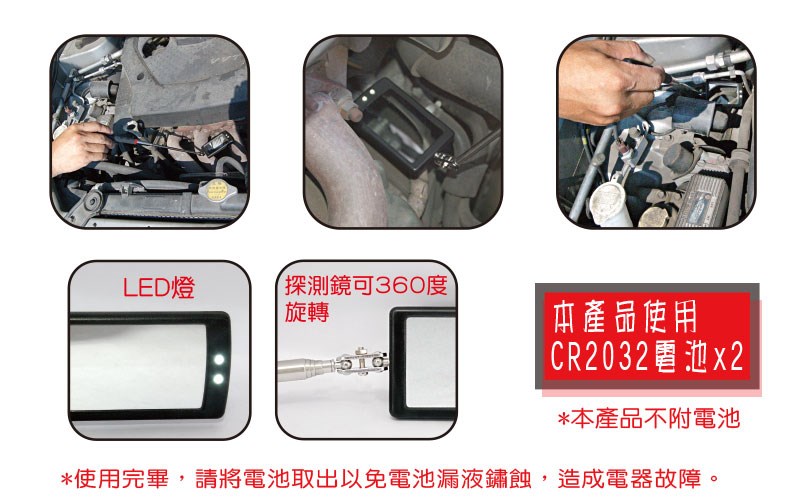 LED燈

探測鏡可360度旋轉

本產品使用
CR2032電池x2

*本產品不附電池

*使用完畢，請將電池取出以免電池漏液鏽蝕，造成電器故障。